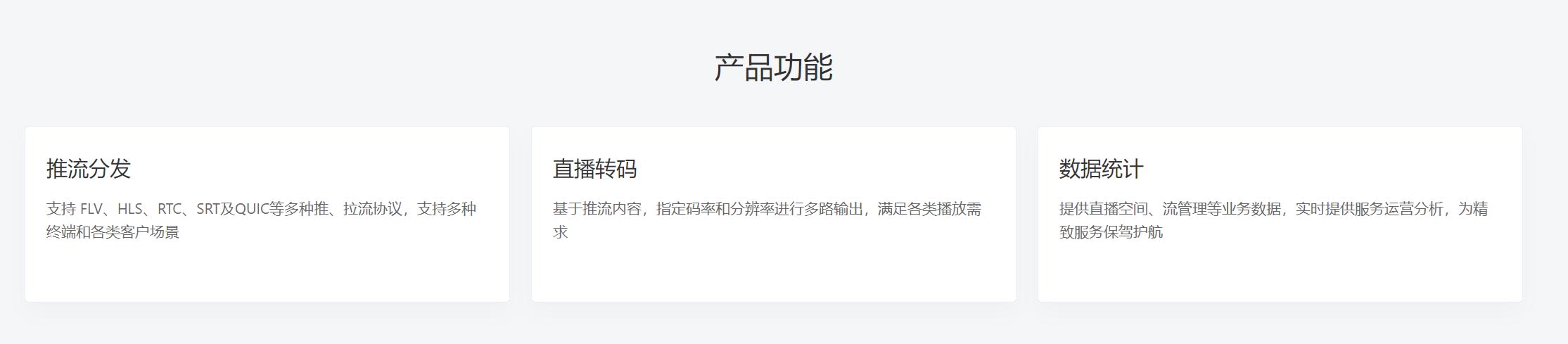 产品功能

推流分发

支持 FLV、HLS、RTC、SRT及QUIC等多种推、拉流协议，支持多种终端和各类客户场景

直播转码

基于推流内容，指定码率和分辨率进行多路输出，满足各类播放需求

数据统计

提供直播空间、流管理等业务数据，实时提供服务运营分析，为精致服务保驾护航